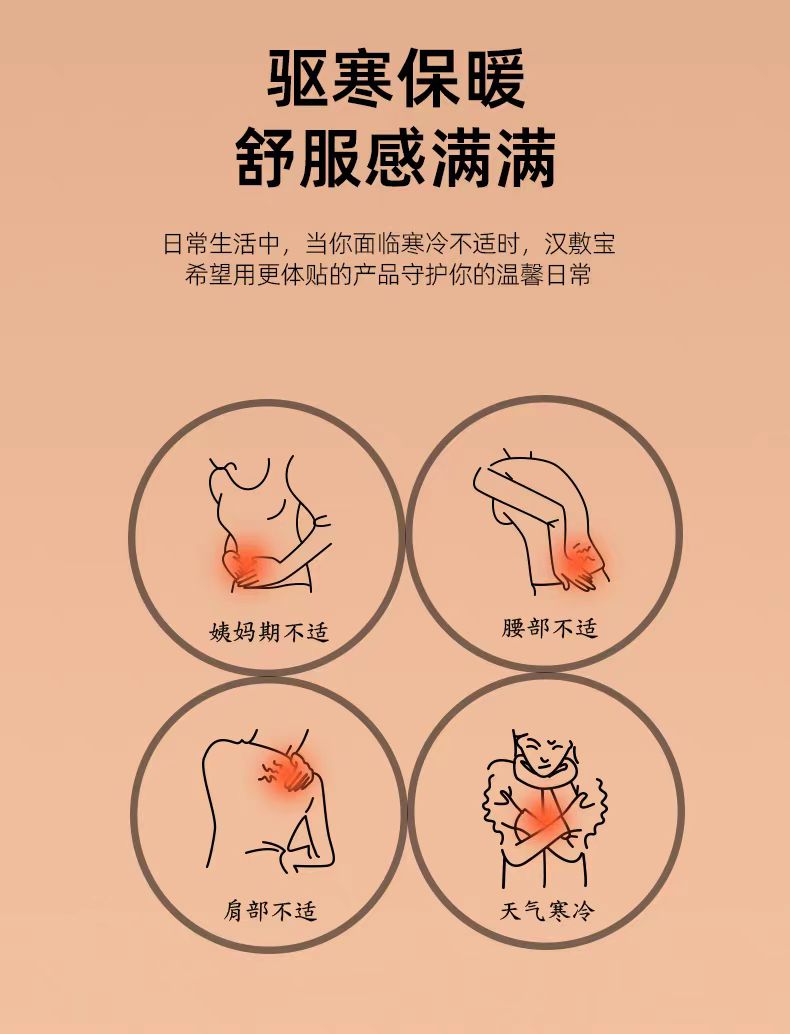 驱寒保暖
舒服感满满

日常生活中，当你面临寒冷不适时，汉敷宝希望用更体贴的产品守护你的温馨日常

姨妈期不适

腰部不适

肩部不适

天气寒冷